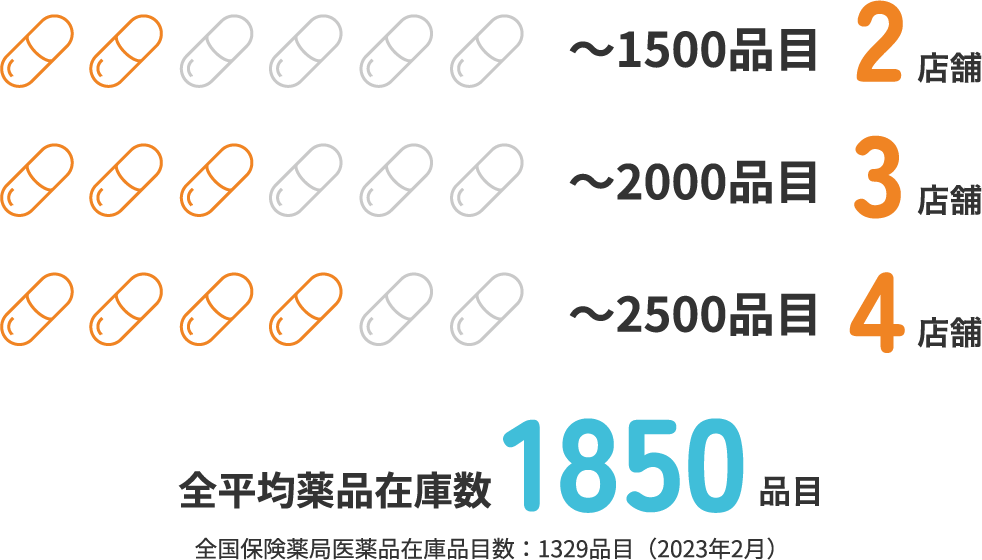 ～1500品目 2 店舗

～2000品目 3 店舗

～2500品目 4 店舗

全平均薬品在庫数 1850 品目

全国保険薬局医薬品在庫品目数：1329品目（2023年2月）